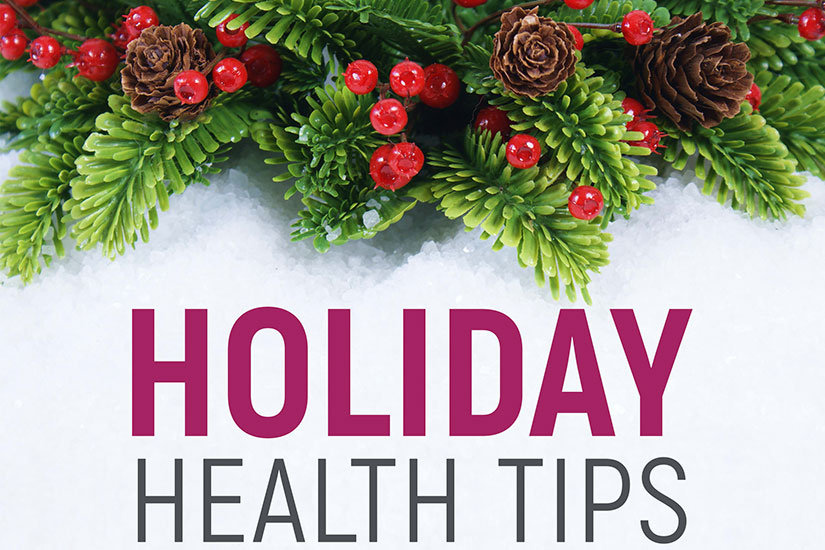 HOLIDAY
HEALTH TIPS